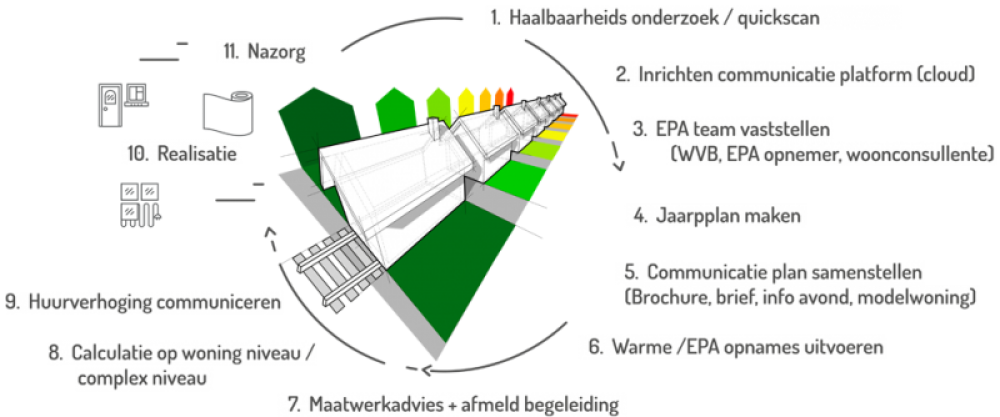 1. Haalbaarheids onderzoek / quickscan

2. Inrichten communicatie platform (cloud)

3. EPA team vaststellen (WVB, EPA opnemer, woonconsullente)

4. Jaarpplan maken

5. Communicatie plan samenstellen (Brochure, brief, info avond, modelwoning)

6. Warme /EPA opnames uitvoeren

7. Maatwerkadvies + afmeld begeleiding

8. Calculatie op woning niveau / complex niveau

9. Huurverhoging communiceren

10. Realisatie

11. Nazorg